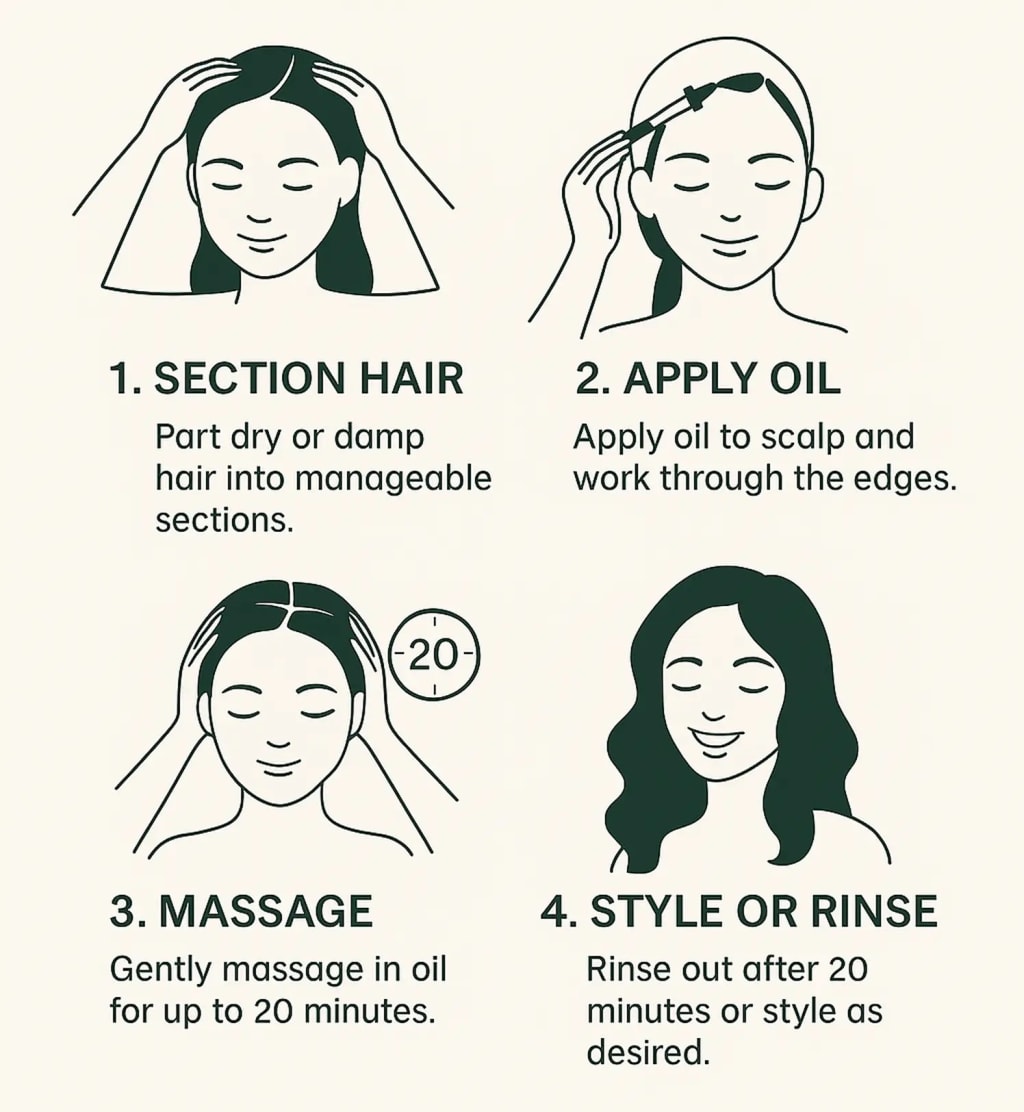 1. SECTION HAIR

Part dry or damp hair into manageable sections.

2. APPLY OIL

Apply oil to scalp and work through the edges.

20

3. MASSAGE

Gently massage in oil for up to 20 minutes.

4. STYLE OR RINSE

Rinse out after 20 minutes or style as desired.